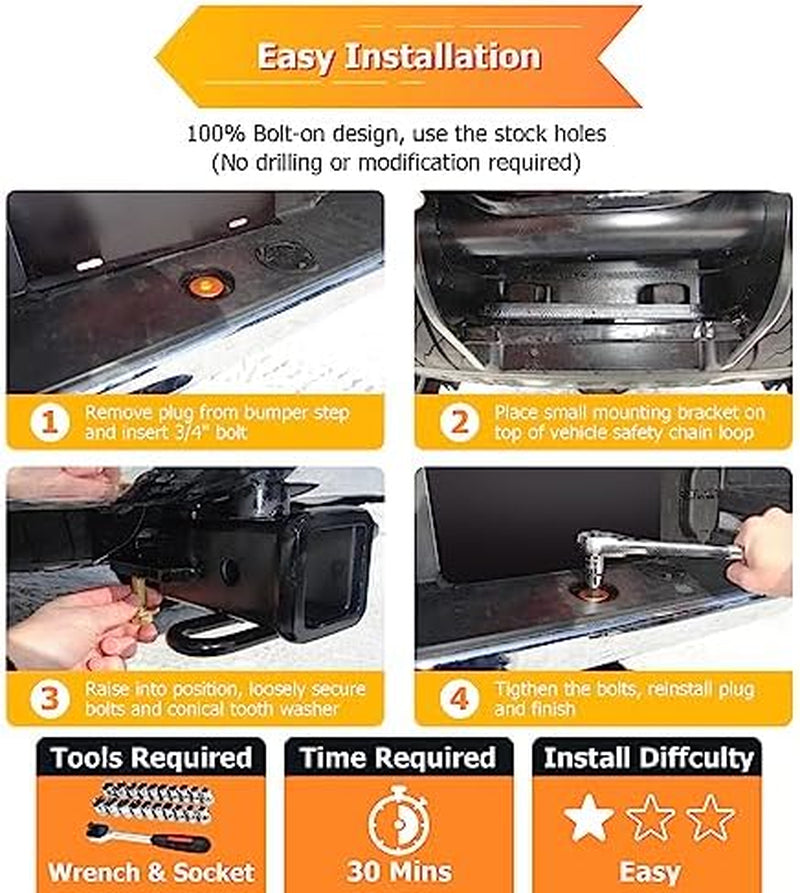 Easy Installation

100% Bolt-on design, use the stock holes
(No drilling or modification required)

1 Remove plug from bumper step and insert 3/4" bolt

2 Place small mounting bracket on top of vehicle safety chain loop

3 Raise into position, loosely secure bolts and conical tooth washer

4 Tigthen the bolts, reinstall plug and finish

Tools Required
Wrench & Socket

Time Required
30 Mins

Install Diffculty
Easy