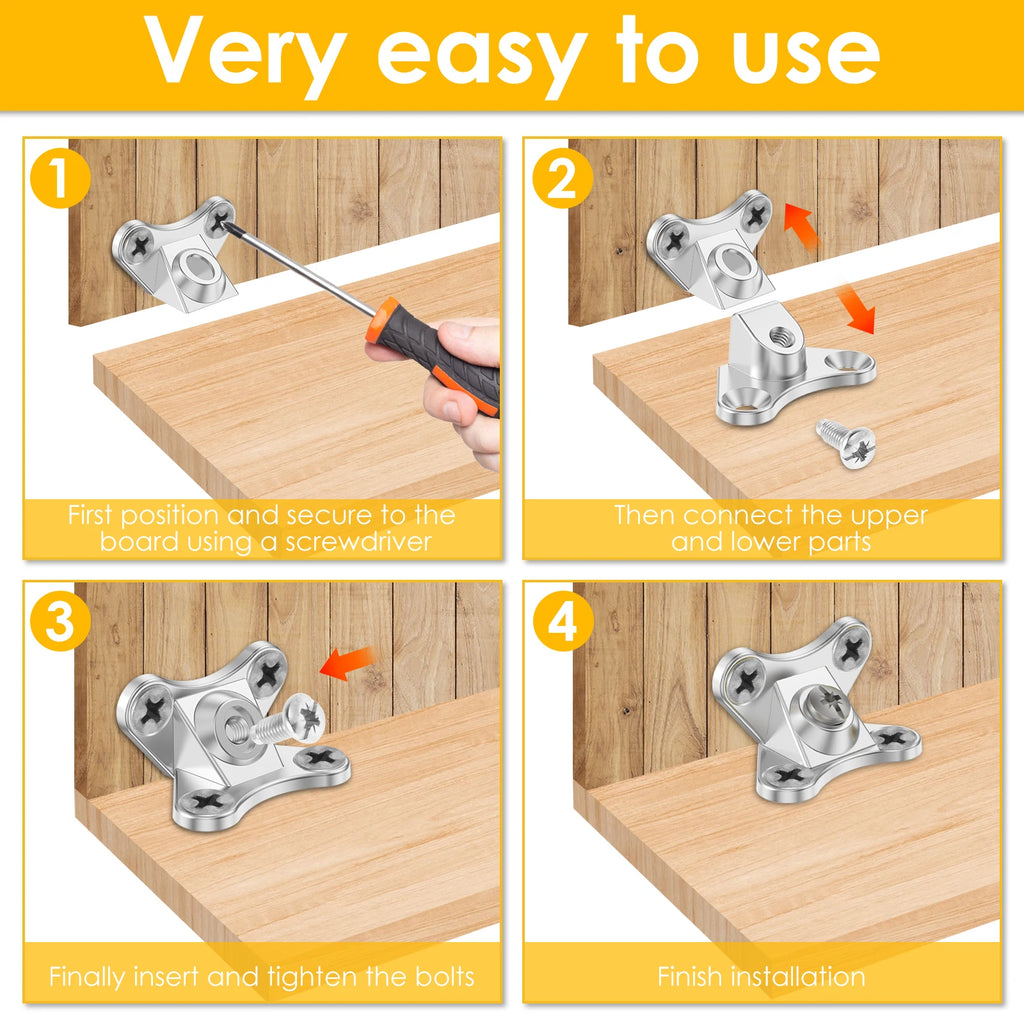 Very easy to use

1

First position and secure to the board using a screwdriver

2

Then connect the upper and lower parts

3

Finally insert and tighten the bolts

4

Finish installation