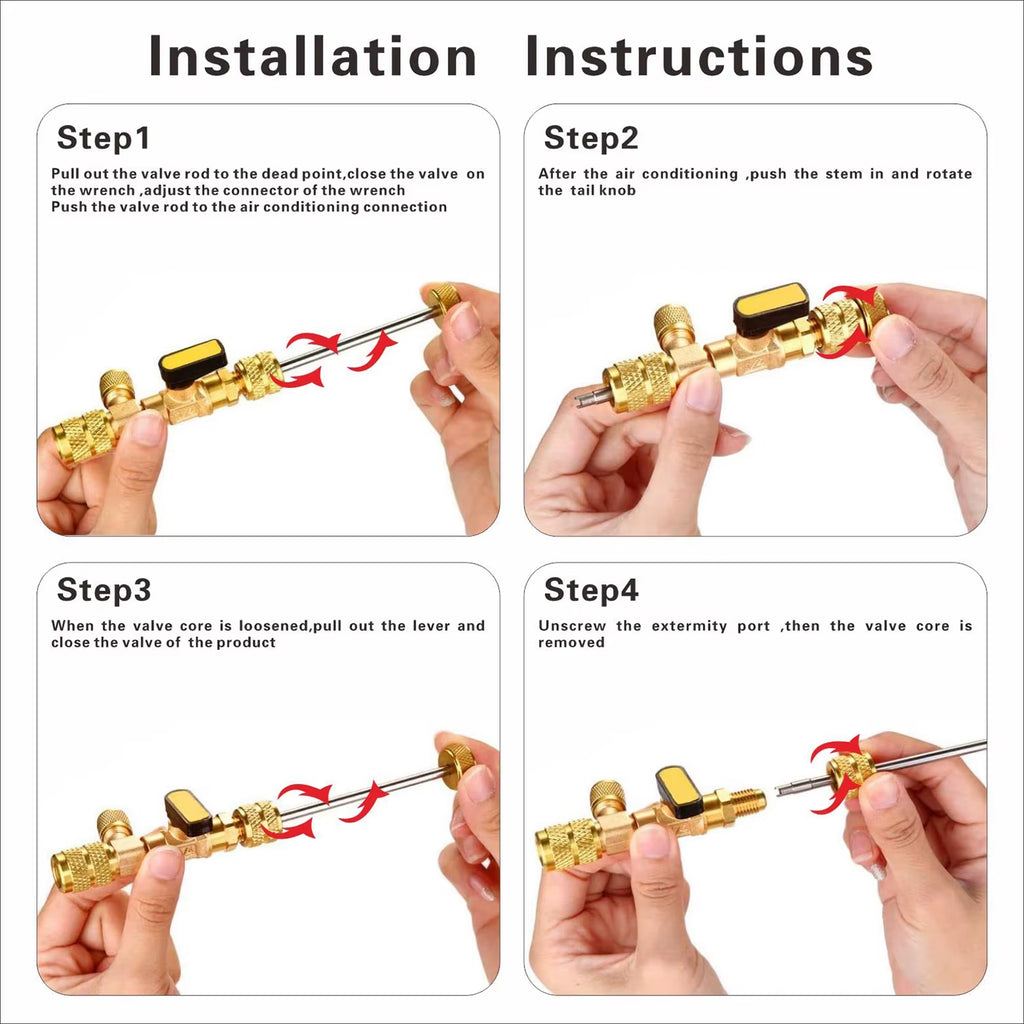 Installation Instructions

Step1

Pull out the valve rod to the dead point,close the valve on the wrench ,adjust the connector of the wrench
Push the valve rod to the air conditioning connection

Step2

After the air conditioning ,push the stem in and rotate the tail knob

Step3

When the valve core is loosened,pull out the lever and close the valve of the product

Step4

Unscrew the extermity port ,then the valve core is removed