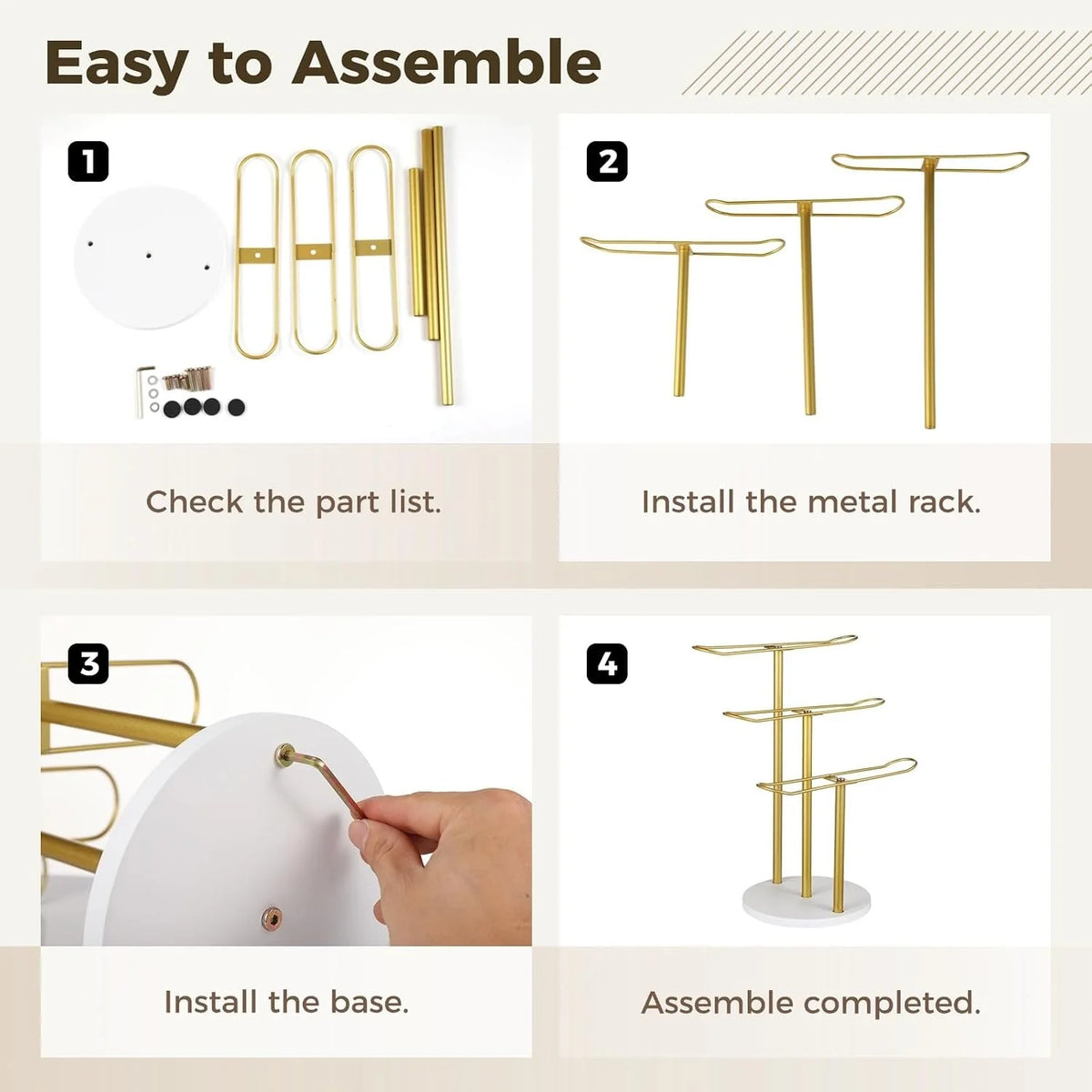 Easy to Assemble

1

Check the part list.

2

Install the metal rack.

3

Install the base.

4

Assemble completed.