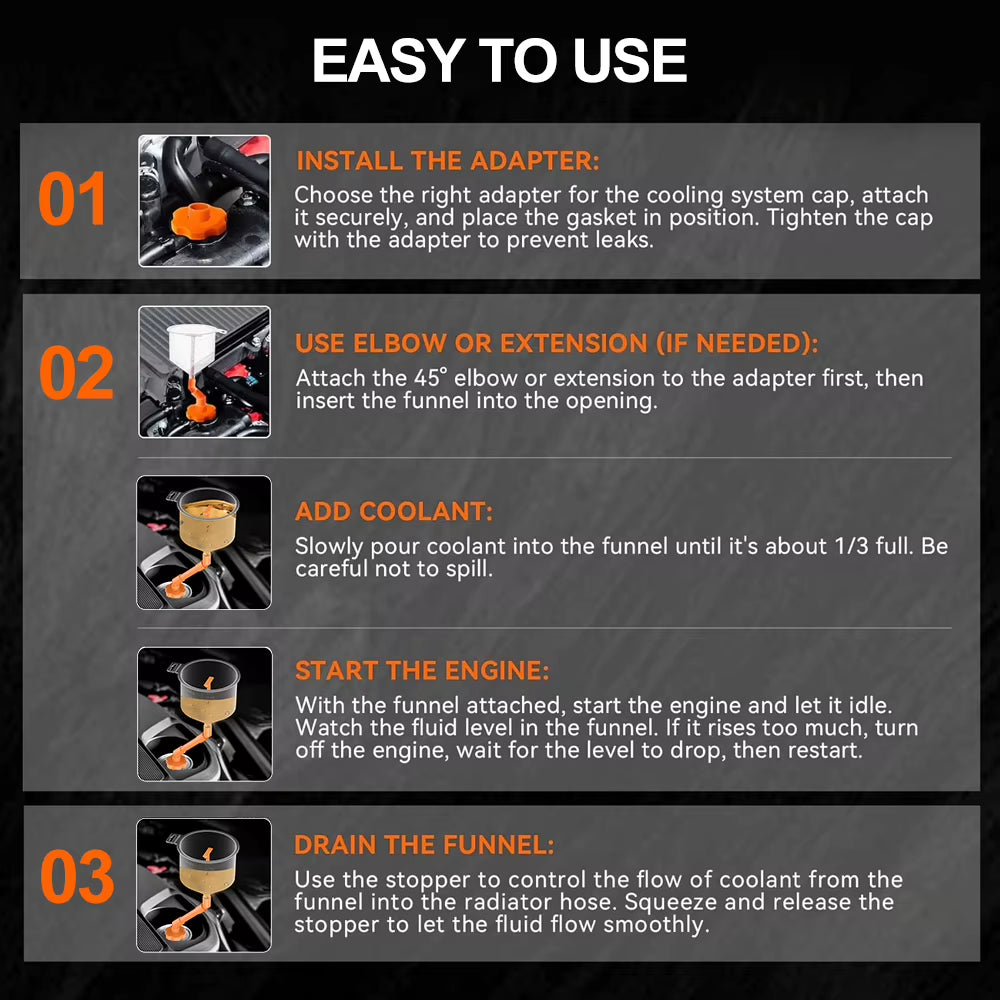 EASY TO USE

01

INSTALL THE ADAPTER:

Choose the right adapter for the cooling system cap, attach it securely, and place the gasket in position. Tighten the cap with the adapter to prevent leaks.

02

USE ELBOW OR EXTENSION (IF NEEDED):

Attach the 45° elbow or extension to the adapter first, then insert the funnel into the opening.

ADD COOLANT:

Slowly pour coolant into the funnel until it's about 1/3 full. Be careful not to spill.

START THE ENGINE:

With the funnel attached, start the engine and let it idle. Watch the fluid level in the funnel. If it rises too much, turn off the engine, wait for the level to drop, then restart.

03

DRAIN THE FUNNEL:

Use the stopper to control the flow of coolant from the funnel into the radiator hose. Squeeze and release the stopper to let the fluid flow smoothly.